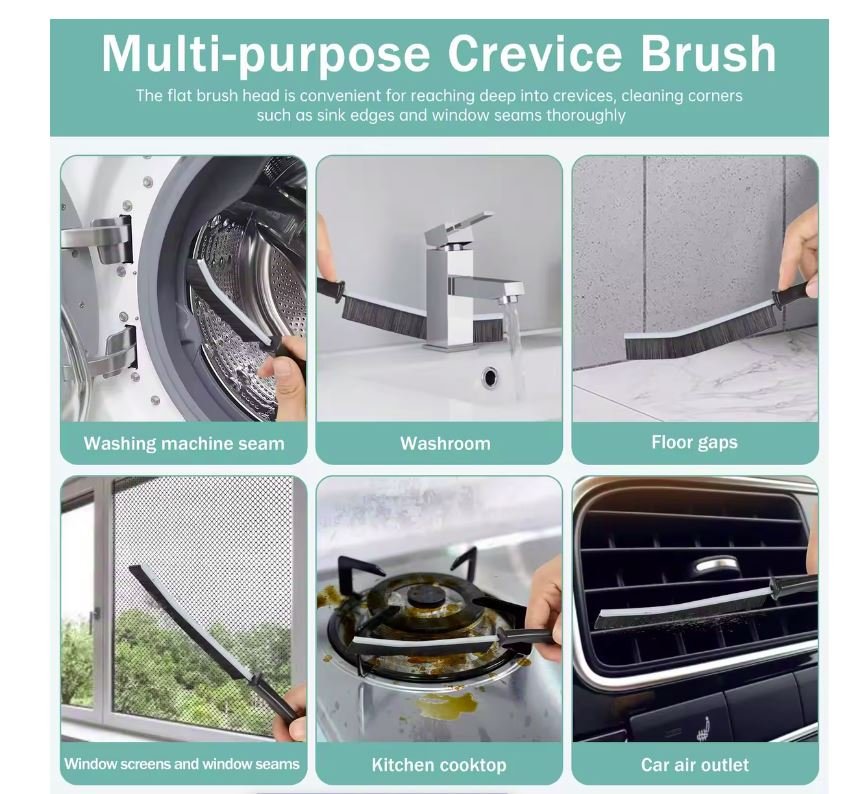 Multi-purpose Crevice Brush

The flat brush head is convenient for reaching deep into crevices, cleaning corners such as sink edges and window seams thoroughly

Washing machine seam

Washroom

Floor gaps

Window screens and window seams

Kitchen cooktop

Car air outlet