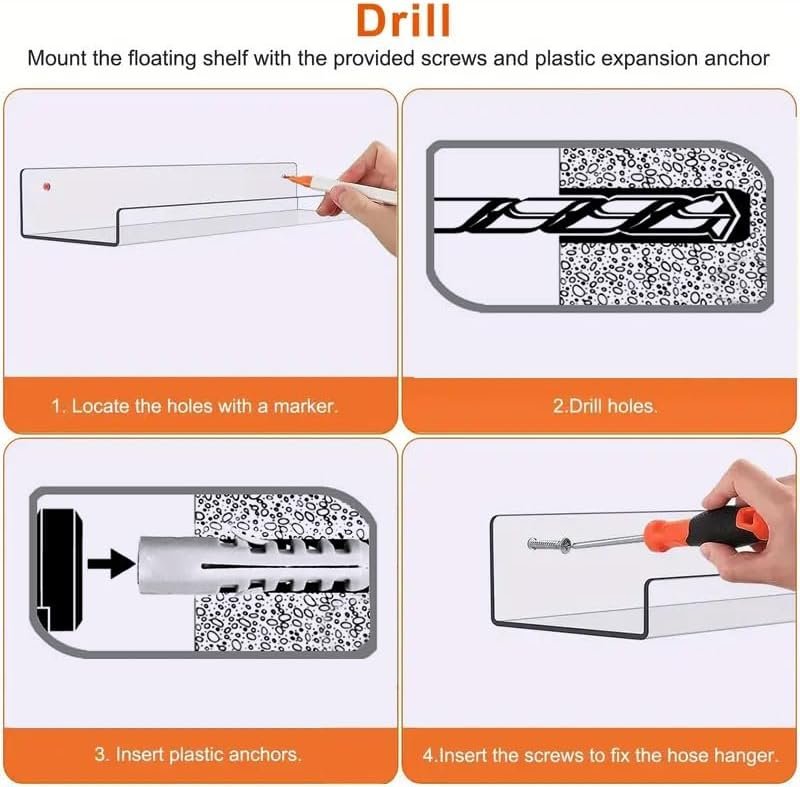 Drill

Mount the floating shelf with the provided screws and plastic expansion anchor

1. Locate the holes with a marker.

2.Drill holes.

3. Insert plastic anchors.

4.Insert the screws to fix the hose hanger.