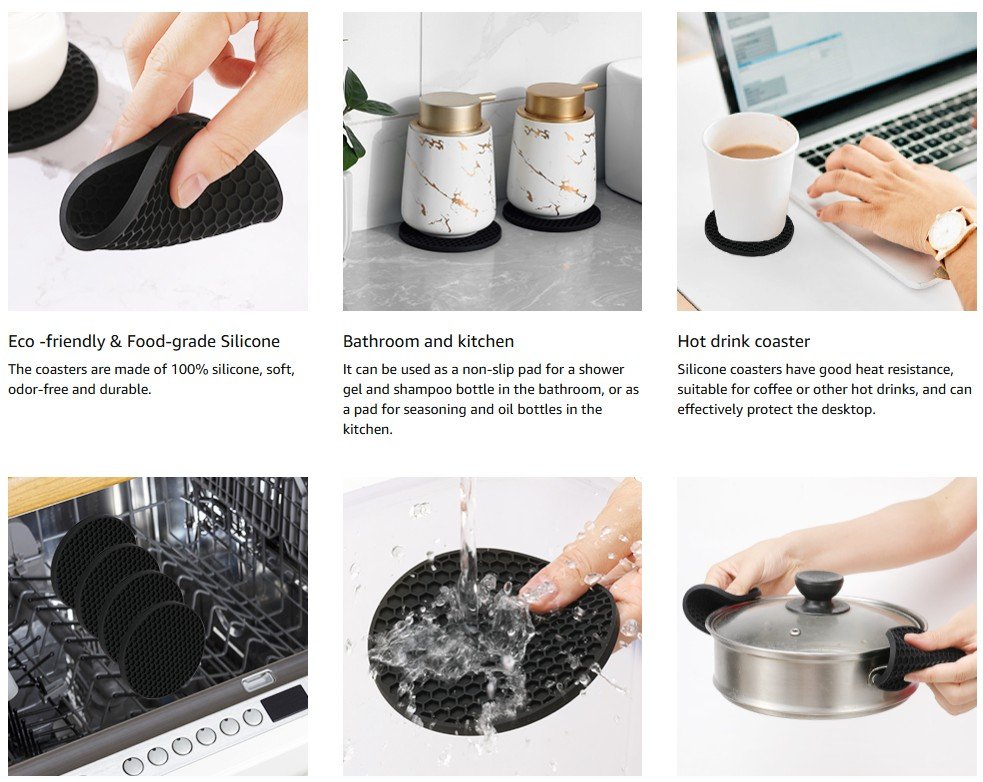 Eco -friendly & Food-grade Silicone

The coasters are made of 100% silicone, soft, odor-free and durable.

Bathroom and kitchen

It can be used as a non-slip pad for a shower gel and shampoo bottle in the bathroom, or as a pad for seasoning and oil bottles in the kitchen.

Hot drink coaster

Silicone coasters have good heat resistance, suitable for coffee or other hot drinks, and can effectively protect the desktop.